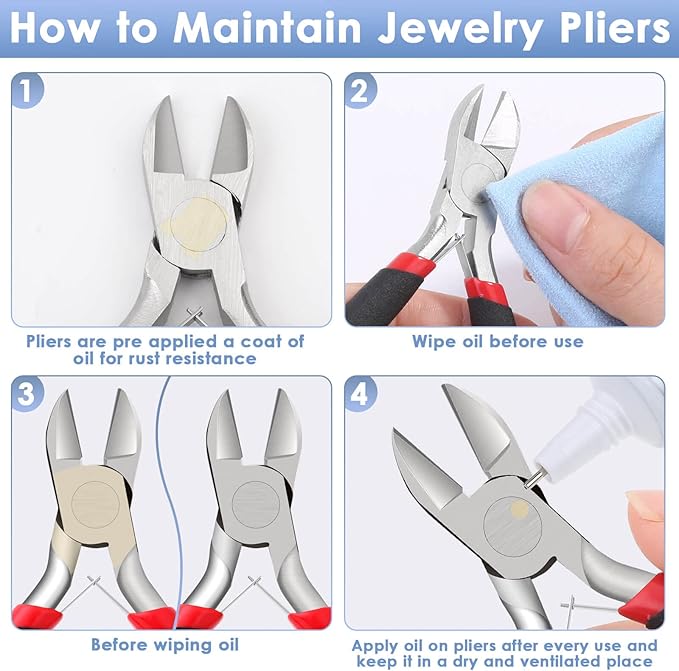 How to Maintain Jewelry Pliers

1

Pliers are pre applied a coat of oil for rust resistance

2

Wipe oil before use

3

Before wiping oil

4

Apply oil on pliers after every use and keep it in a dry and ventilated place