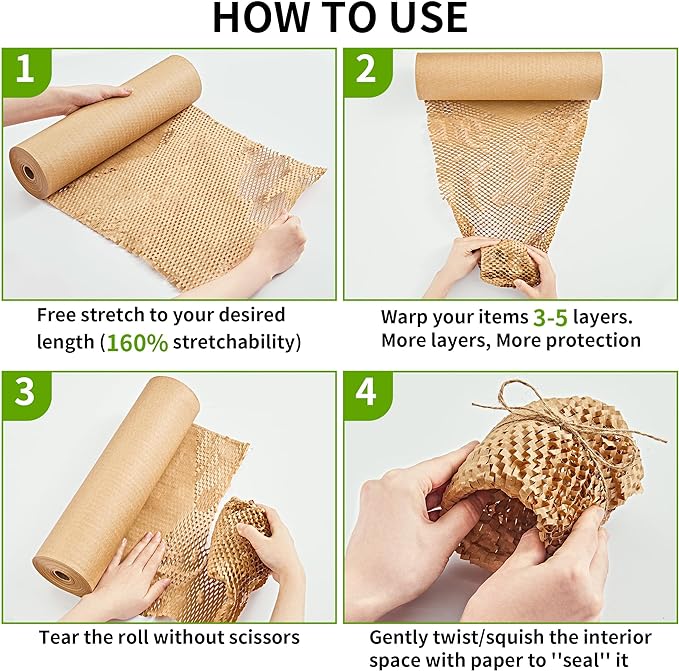 HOW TO USE

1

Free stretch to your desired length (160% stretchability)

2

Warp your items 3-5 layers. More layers, More protection

3

Tear the roll without scissors

4

Gently twist/squish the interior space with paper to ''seal'' it